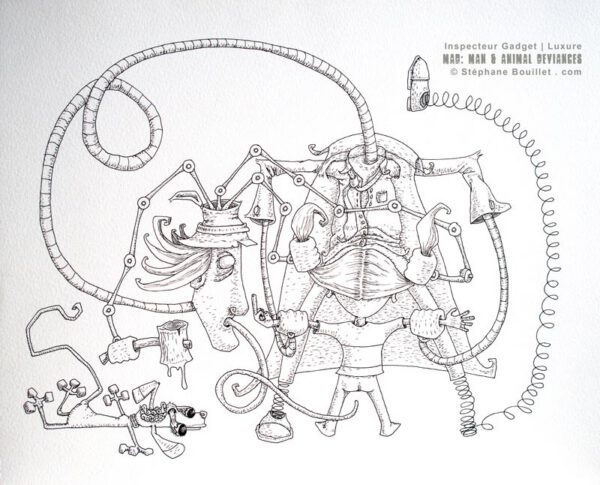 Inspecteur Gadget | Luxure
MAD: MAN & ANIMAL DEVIANCES
© Stéphane Bouillet . com